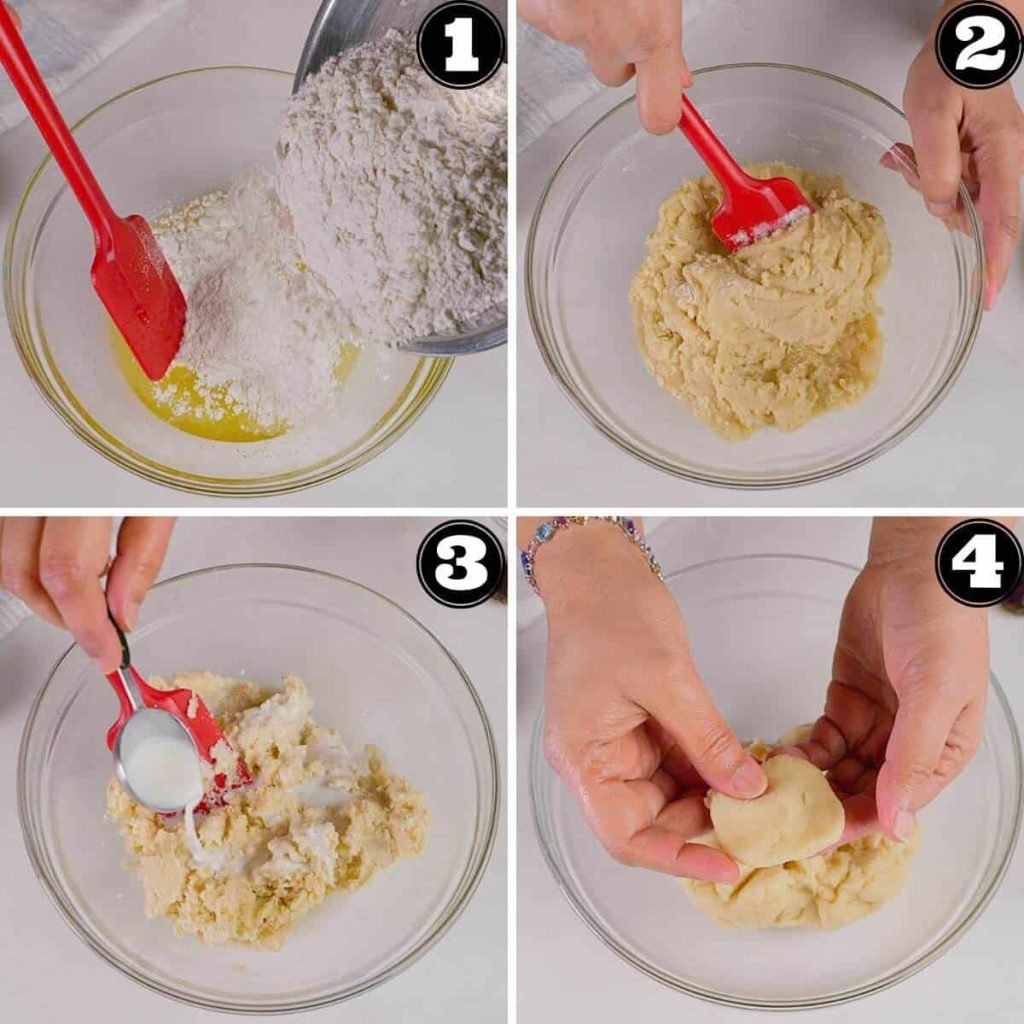 1

2

3

4