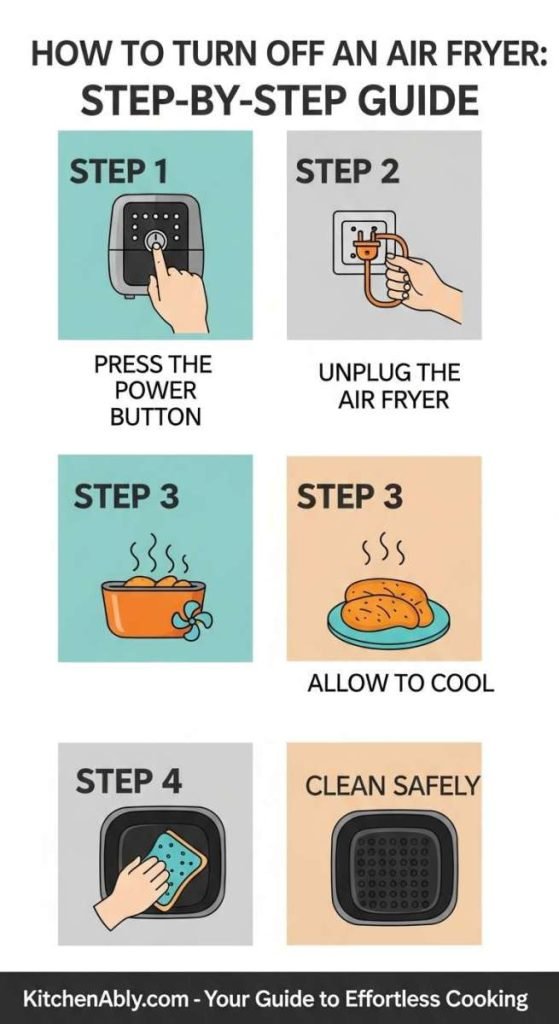 HOW TO TURN OFF AN AIR FRYER:
STEP-BY-STEP GUIDE

STEP 1

PRESS THE POWER BUTTON

STEP 2

UNPLUG THE AIR FRYER

STEP 3

STEP 3

ALLOW TO COOL

STEP 4

CLEAN SAFELY

KitchenAbly.com - Your Guide to Effortless Cooking